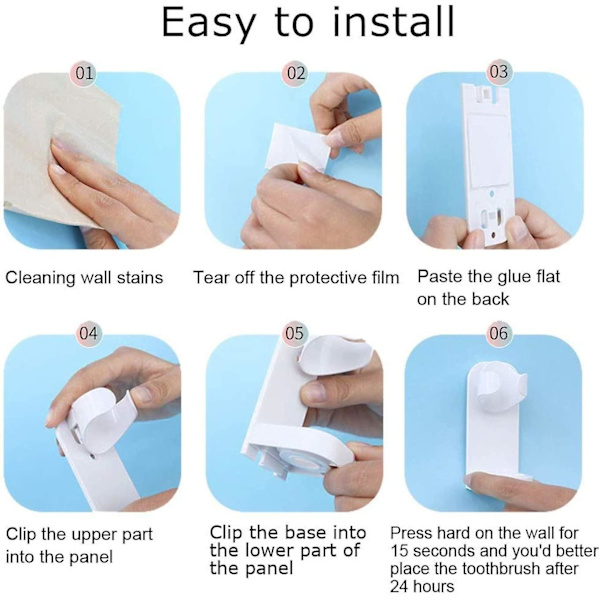 Easy to install

01

Cleaning wall stains

02

Tear off the protective film

03

Paste the glue flat on the back

04

Clip the upper part into the panel

05

Clip the base into the lower part of the panel

06

Press hard on the wall for 15 seconds and you'd better place the toothbrush after 24 hours