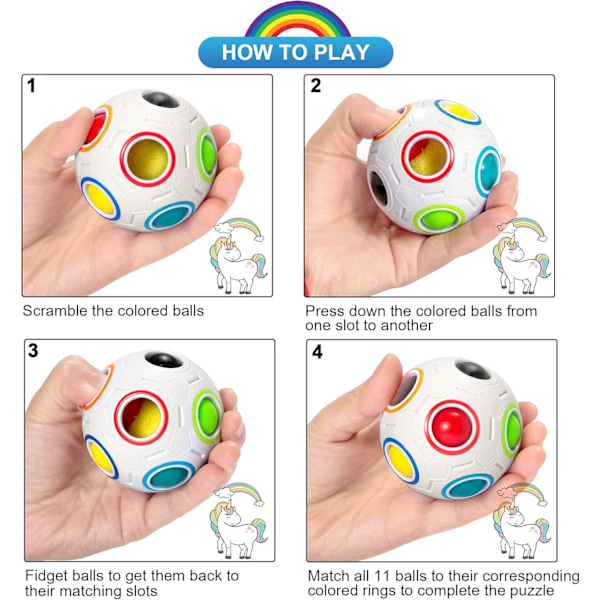 HOW TO PLAY

1

Scramble the colored balls

2

Press down the colored balls from one slot to another

3

Fidget balls to get them back to their matching slots

4

Match all 11 balls to their corresponding colored rings to complete the puzzle