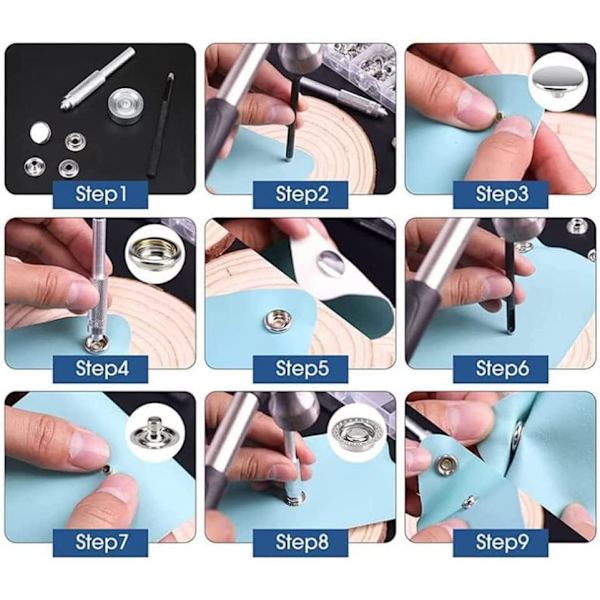 Step1
Step2
Step3
Step4
Step5
Step6
Step7
Step8
Step9