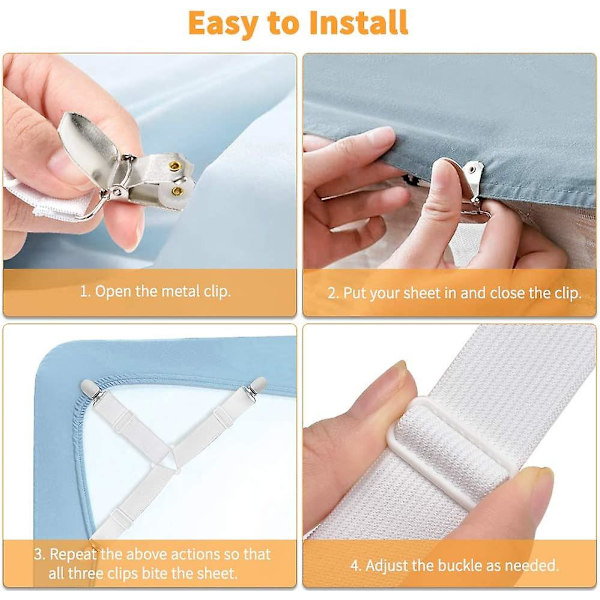 Easy to Install

1. Open the metal clip.

2. Put your sheet in and close the clip.

3. Repeat the above actions so that all three clips bite the sheet.

4. Adjust the buckle as needed.