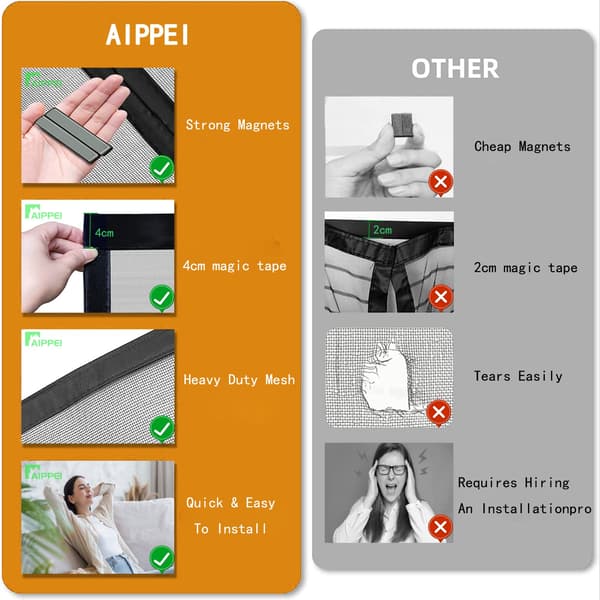 AIPPEI

AIPPEI

Strong Magnets

AIPPEI

4cm

4cm magic tape

AIPPEI

Heavy Duty Mesh

AIPPEI

Quick & Easy To Install

OTHER

Cheap Magnets

2cm

2cm magic tape

Tears Easily

Requires Hiring An Installationpro