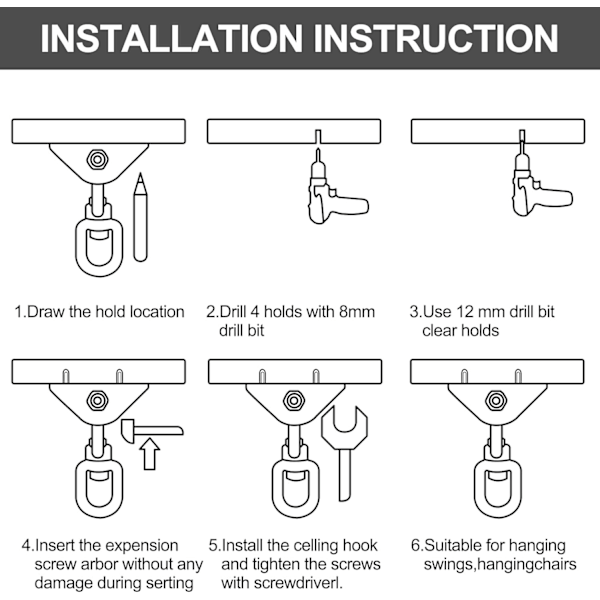 INSTALLATION INSTRUCTION

1.Draw the hold location

2.Drill 4 holds with 8mm drill bit

3.Use 12 mm drill bit clear holds

4.Insert the expension screw arbor without any damage during serting

5.Install the celling hook and tighten the screws with screwdriverl.

6.Suitable for hanging swings,hangingchairs