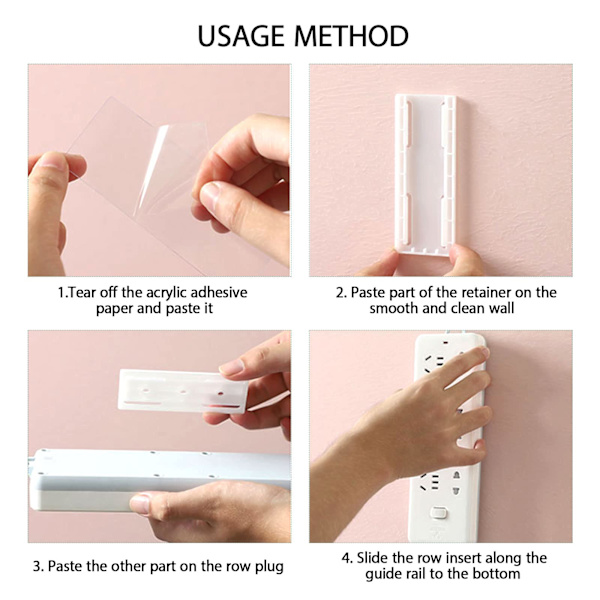 USAGE METHOD

1.Tear off the acrylic adhesive paper and paste it

2. Paste part of the retainer on the smooth and clean wall

3. Paste the other part on the row plug

4. Slide the row insert along the guide rail to the bottom