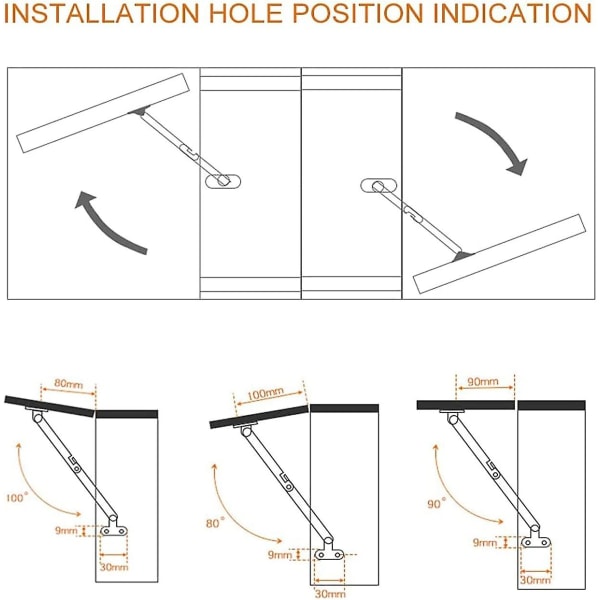 INSTALLATION HOLE POSITION INDICATION

80mm
100°
9mm
30mm

100mm
80°
9mm
30mm

90mm
90°
9mm
30mm