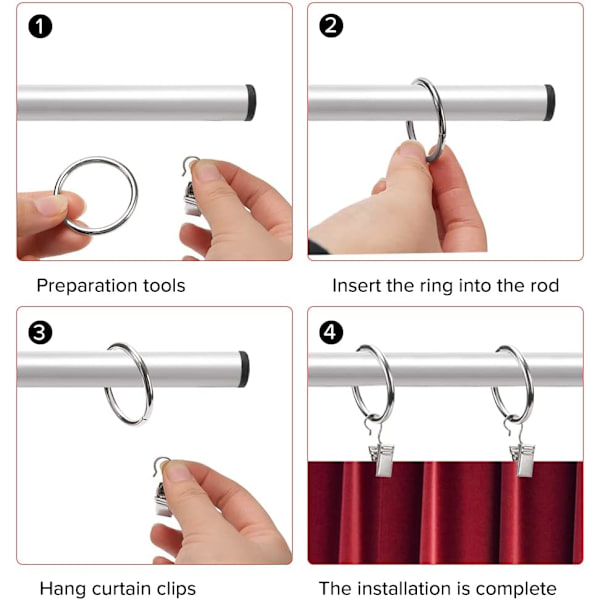 1

Preparation tools

2

Insert the ring into the rod

3

Hang curtain clips

4

The installation is complete