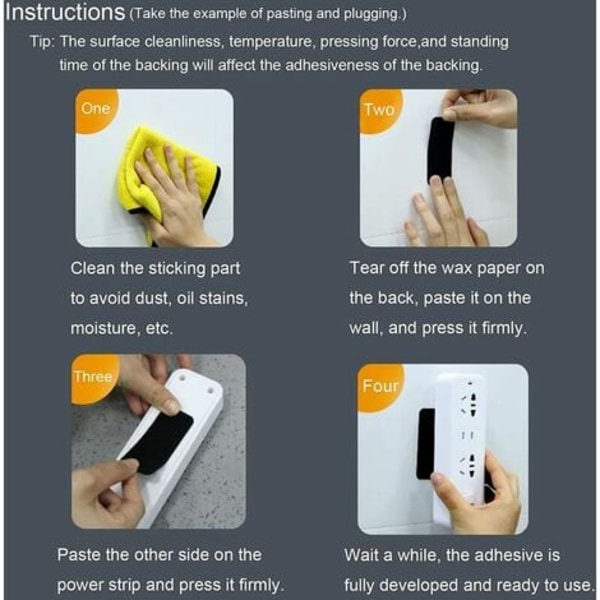 Instructions (Take the example of pasting and plugging.)

Tip: The surface cleanliness, temperature, pressing force,and standing time of the backing will affect the adhesiveness of the backing.

One

Clean the sticking part to avoid dust, oil stains, moisture, etc.

Two

Tear off the wax paper on the back, paste it on the wall, and press it firmly.

Three

Paste the other side on the power strip and press it firmly.

Four

Wait a while, the adhesive is fully developed and ready to use.