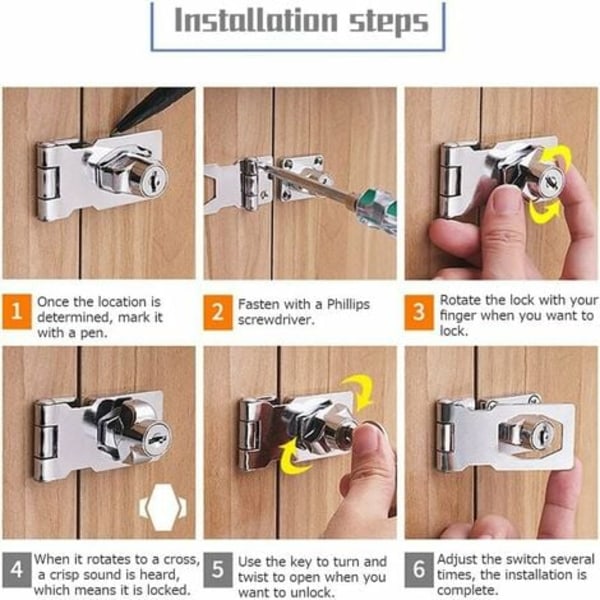 Installation steps

1 Once the location is determined, mark it with a pen.

2 Fasten with a Phillips screwdriver.

3 Rotate the lock with your finger when you want to lock.

4 When it rotates to a cross, a crisp sound is heard, which means it is locked.

5 Use the key to turn and twist to open when you want to unlock.

6 Adjust the switch several times, the installation is complete.