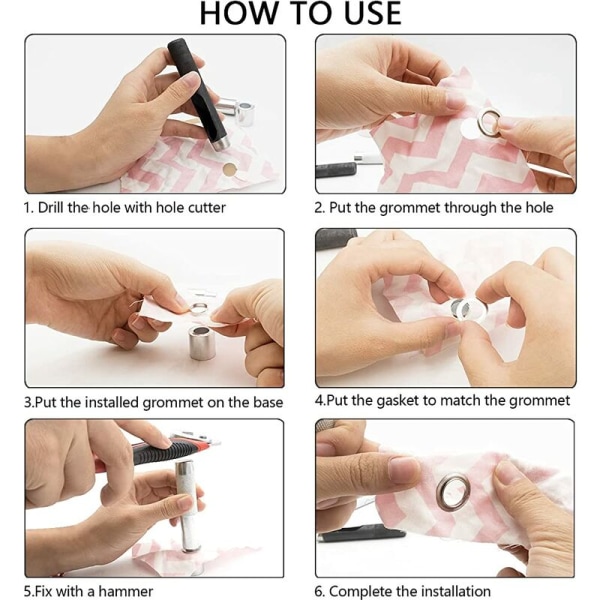 HOW TO USE

1. Drill the hole with hole cutter

2. Put the grommet through the hole

3.Put the installed grommet on the base

4.Put the gasket to match the grommet

5.Fix with a hammer

6. Complete the installation