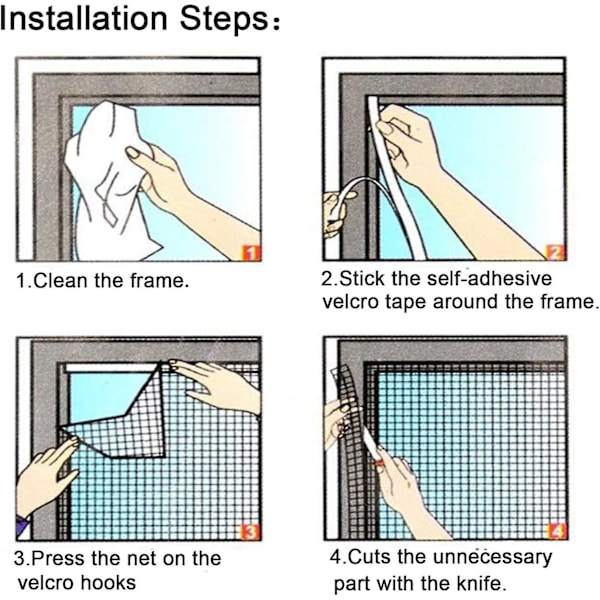 Installation Steps:

1

1.Clean the frame.

2

2.Stick the self-adhesive velcro tape around the frame.

3

3.Press the net on the velcro hooks

4

4.Cuts the unnecessary part with the knife.