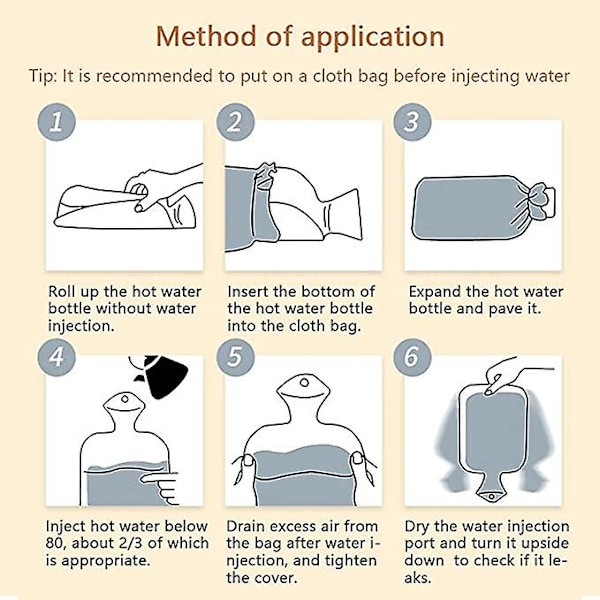 Method of application

Tip: It is recommended to put on a cloth bag before injecting water

1

Roll up the hot water bottle without water injection.

2

Insert the bottom of the hot water bottle into the cloth bag.

3

Expand the hot water bottle and pave it.

4

Inject hot water below 80, about 2/3 of which is appropriate.

5

Drain excess air from the bag after water injection, and tighten the cover.

6

Dry the water injection port and turn it upside down to check if it leaks.