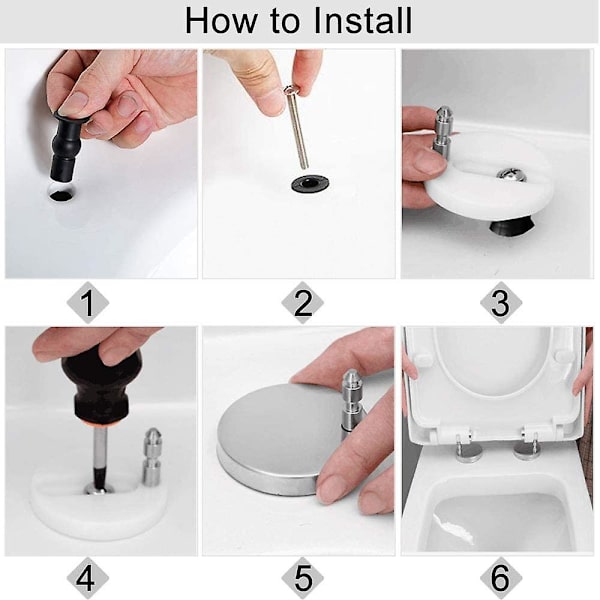 How to Install

1

2

3

4

5

6