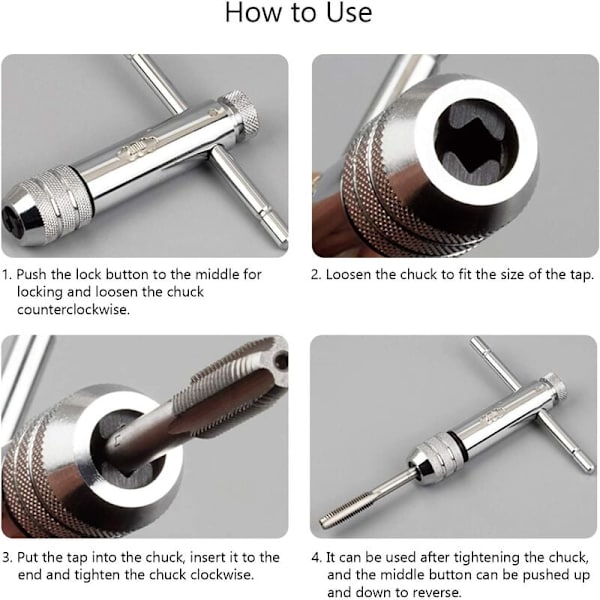 How to Use

1. Push the lock button to the middle for locking and loosen the chuck counterclockwise.

2. Loosen the chuck to fit the size of the tap.

3. Put the tap into the chuck, insert it to the end and tighten the chuck clockwise.

4. It can be used after tightening the chuck, and the middle button can be pushed up and down to reverse.