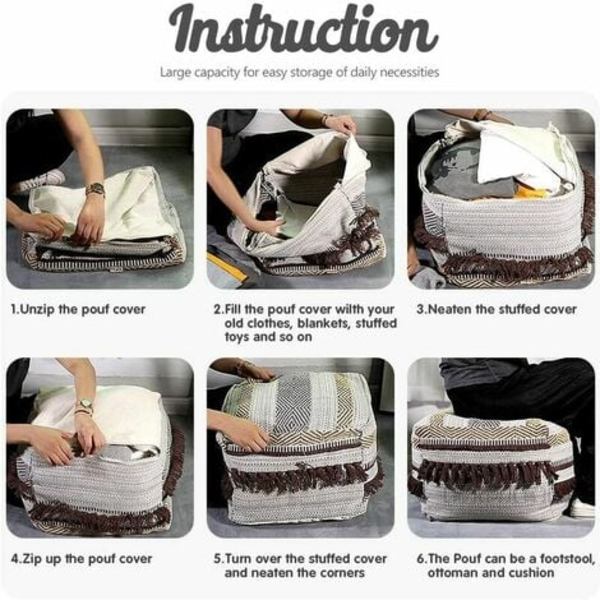 Instruction

Large capacity for easy storage of daily necessities

1.Unzip the pouf cover

2.Fill the pouf cover with your old clothes, blankets, stuffed toys and so on

3.Neaten the stuffed cover

4.Zip up the pouf cover

5.Turn over the stuffed cover and neaten the corners

6.The Pouf can be a footstool, ottoman and cushion