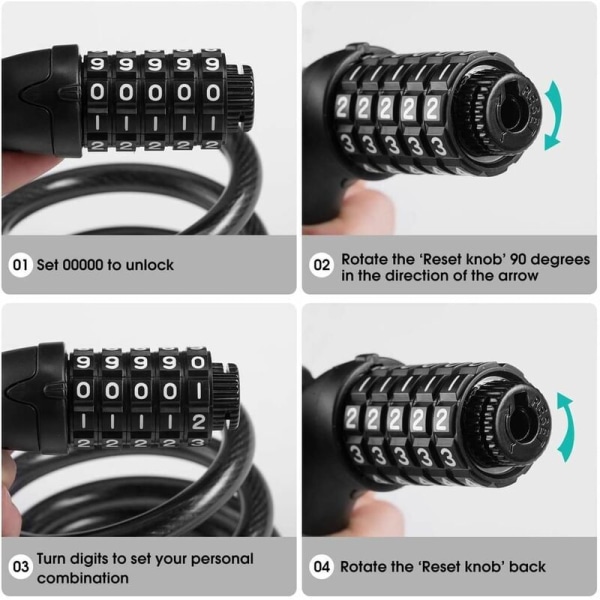 9 9 9 9 9
0 0 0 0 0
1 1 1 1 1
2 2 2 2 2

01 Set 00000 to unlock

2 2 2 2 2
3 3 3 3 3

02 Rotate the 'Reset knob' 90 degrees in the direction of the arrow

9 9 9 9 0
0 0 0 0 1
1 1 1 1 2
2 2 2 2 3

03 Turn digits to set your personal combination

2 2 2 2 2
3 3 3 3 3

04 Rotate the 'Reset knob' back