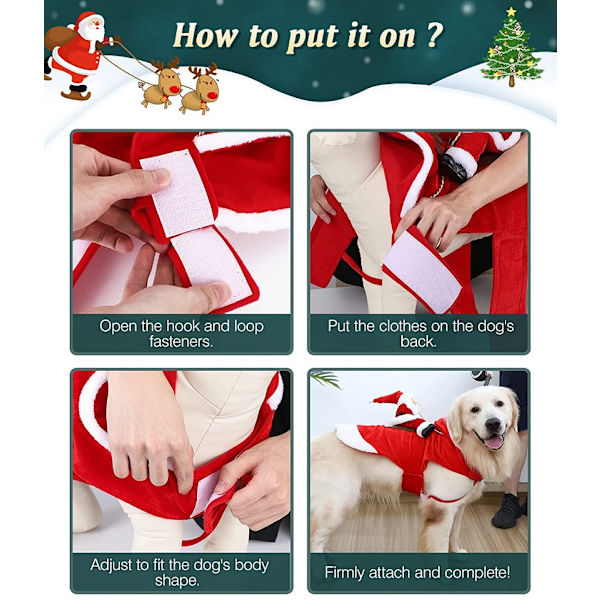 How to put it on ?

Open the hook and loop fasteners.

Put the clothes on the dog's back.

Adjust to fit the dog's body shape.

Firmly attach and complete!