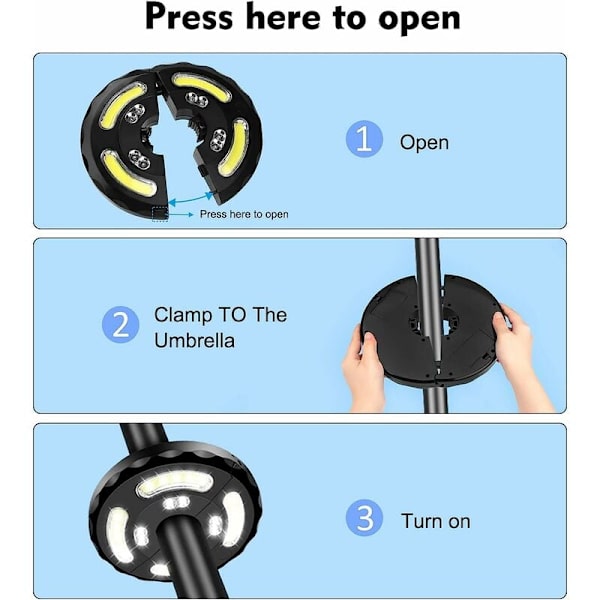 Press here to open

Press here to open

1 Open

2 Clamp TO The Umbrella

3 Turn on