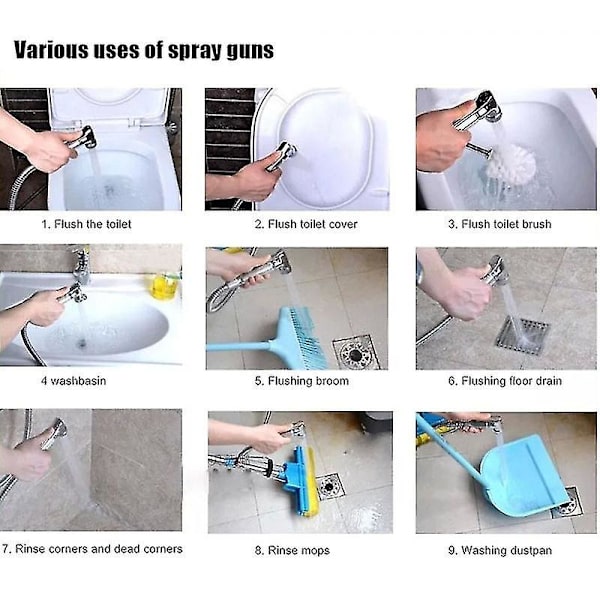 Various uses of spray guns

1. Flush the toilet

2. Flush toilet cover

3. Flush toilet brush

4 washbasin

5. Flushing broom

6. Flushing floor drain

7. Rinse corners and dead corners

8. Rinse mops

9. Washing dustpan