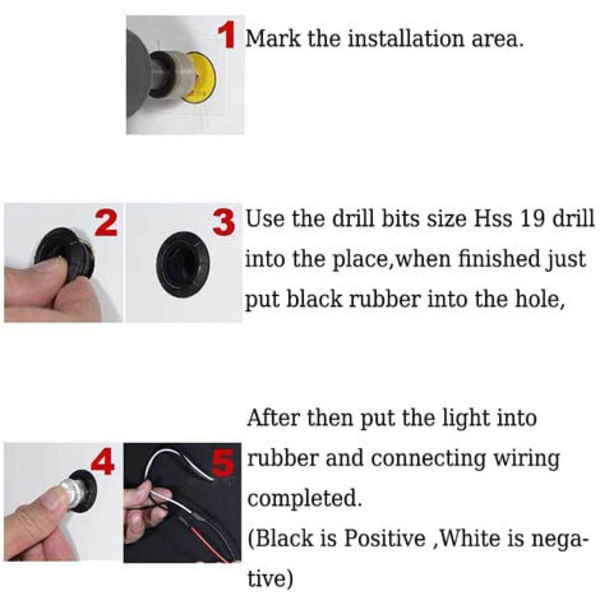 1 Mark the installation area.

2

3 Use the drill bits size Hss 19 drill into the place,when finished just put black rubber into the hole,

4

5

After then put the light into rubber and connecting wiring completed.
(Black is Positive ,White is negative)