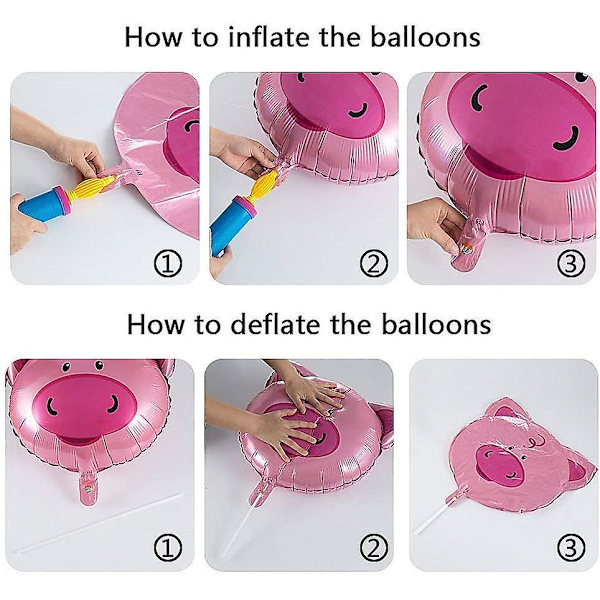 How to inflate the balloons

①

②

③

How to deflate the balloons

①

②

③