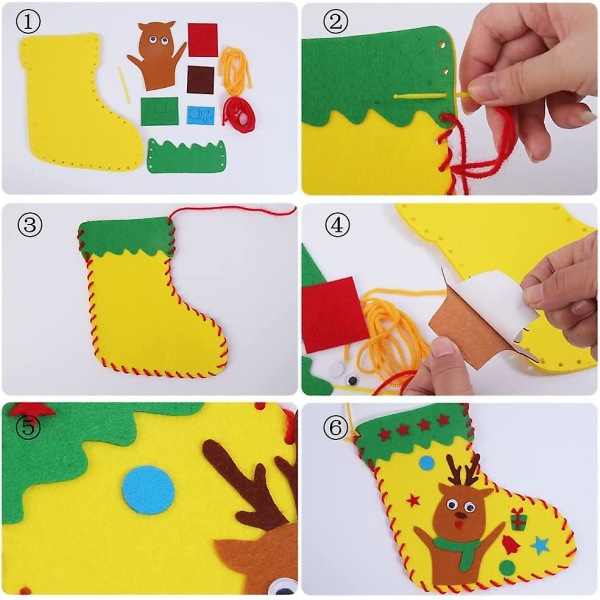 ①

②

③

④

⑤

⑥