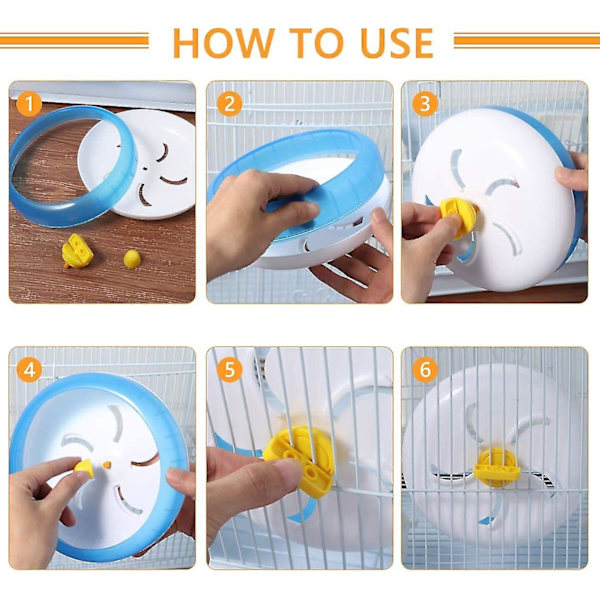 HOW TO USE

1

2

3

4

5

6