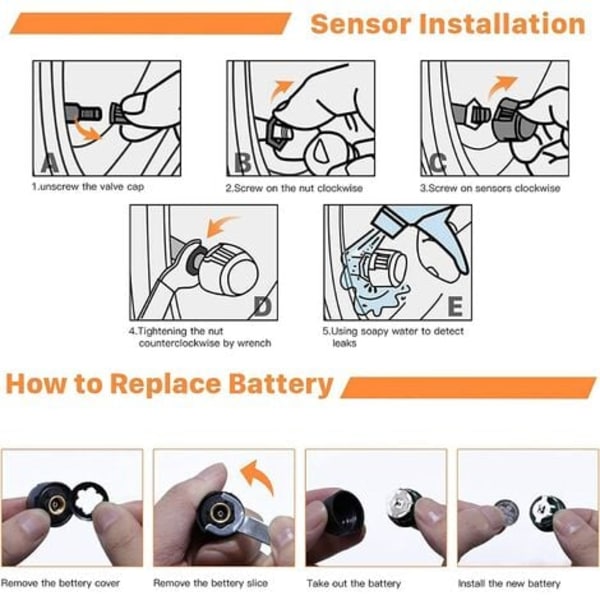 Sensor Installation

A
1.unscrew the valve cap

B
2.Screw on the nut clockwise

C
3.Screw on sensors clockwise

D
4.Tightening the nut counterclockwise by wrench

E
5.Using soapy water to detect leaks

How to Replace Battery

Remove the bettery cover

Remove the bettery slice

Take out the battery

Install the new battery