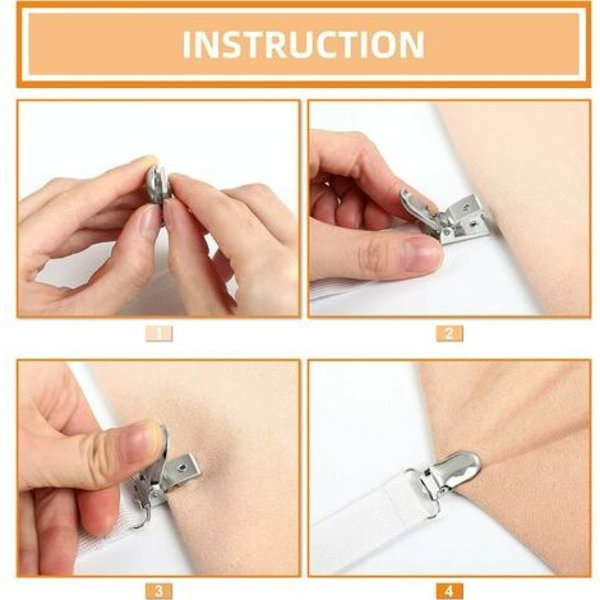 INSTRUCTION

1

2

3

4