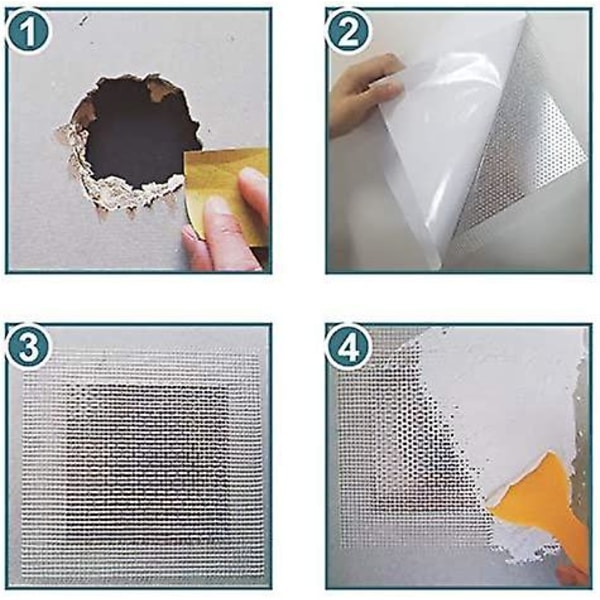 1

2

3

4