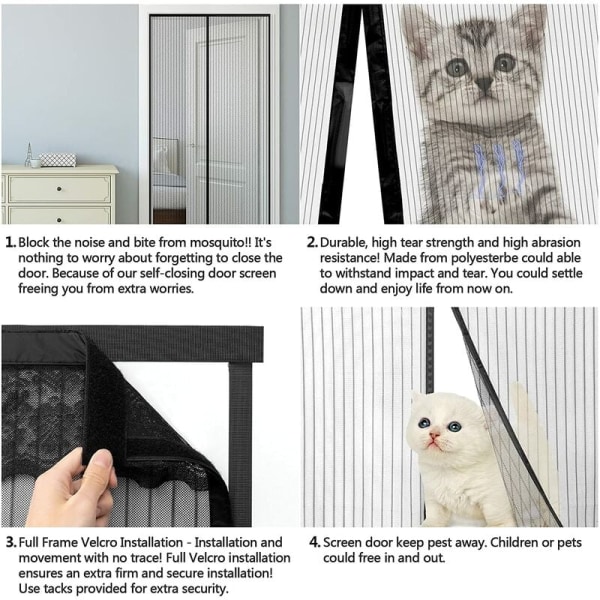 1. Block the noise and bite from mosquito!! It's nothing to worry about forgetting to close the door. Because of our self-closing door screen freeing you from extra worries.

2. Durable, high tear strength and high abrasion resistance! Made from polyesterbe could able to withstand impact and tear. You could settle down and enjoy life from now on.

3. Full Frame Velcro Installation - Installation and movement with no trace! Full Velcro installation ensures an extra firm and secure installation! Use tacks provided for extra security.

4. Screen door keep pest away. Children or pets could free in and out.