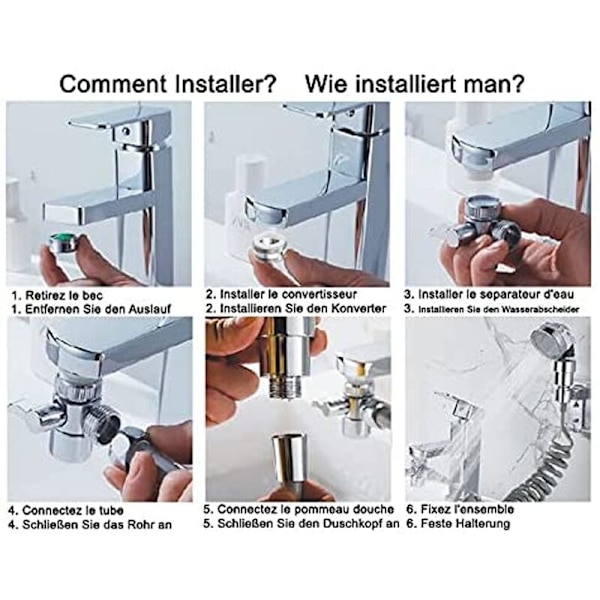 Comment Installer? Wie installiert man?

1. Retirez le bec
1. Entfernen Sie den Auslauf

2. Installer le convertisseur
2. Installieren Sie den Konverter

3. Installer le separateur d'eau
3. Installieren Sie den Wasserabscheider

4. Connectez le tube
4. Schließen Sie das Rohr an

5. Connectez le pommeau douche
5. Schließen Sie den Duschkopf an

6. Fixez l'ensemble
6. Feste Halterung