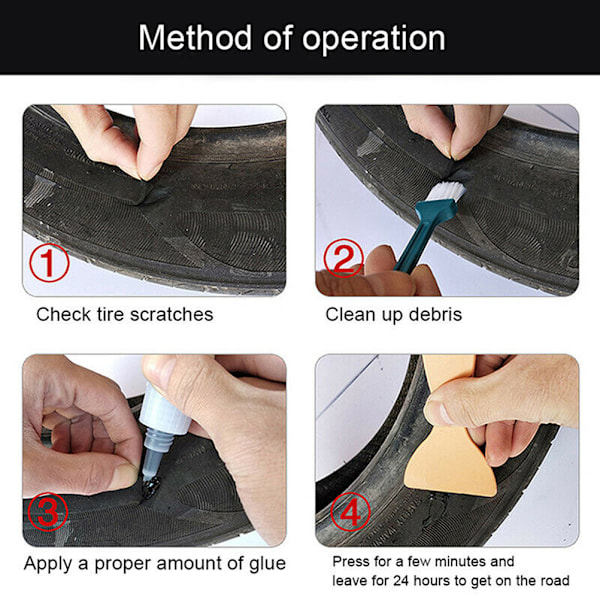 Method of operation

①

Check tire scratches

②

Clean up debris

③

Apply a proper amount of glue

④

Press for a few minutes and leave for 24 hours to get on the road