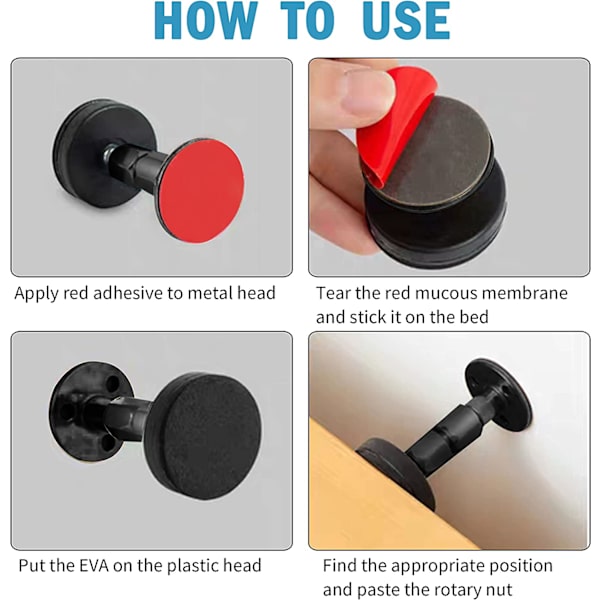 HOW TO USE

Apply red adhesive to metal head

Tear the red mucous membrane and stick it on the bed

Put the EVA on the plastic head

Find the appropriate position and paste the rotary nut