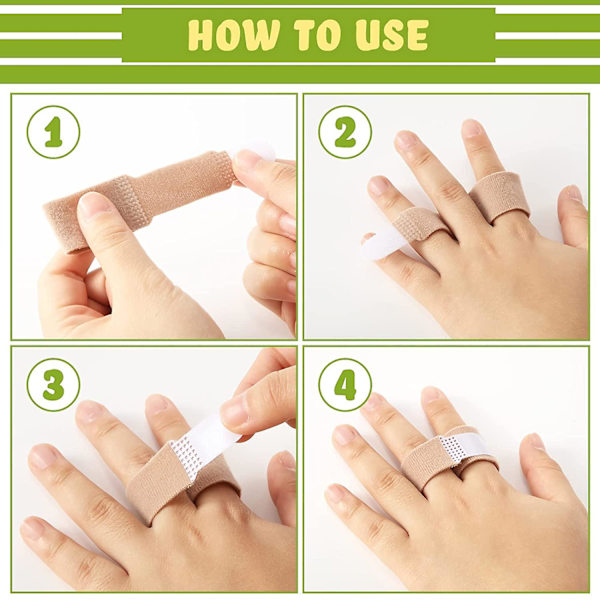 HOW TO USE

1

2

3

4