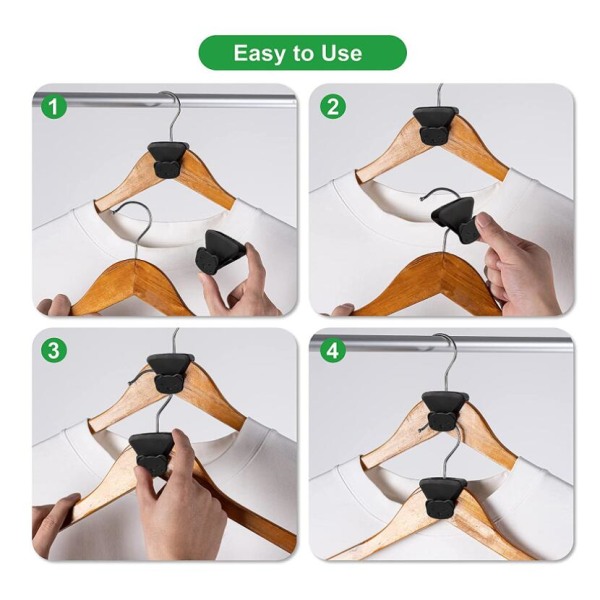 Easy to Use

1

2

3

4