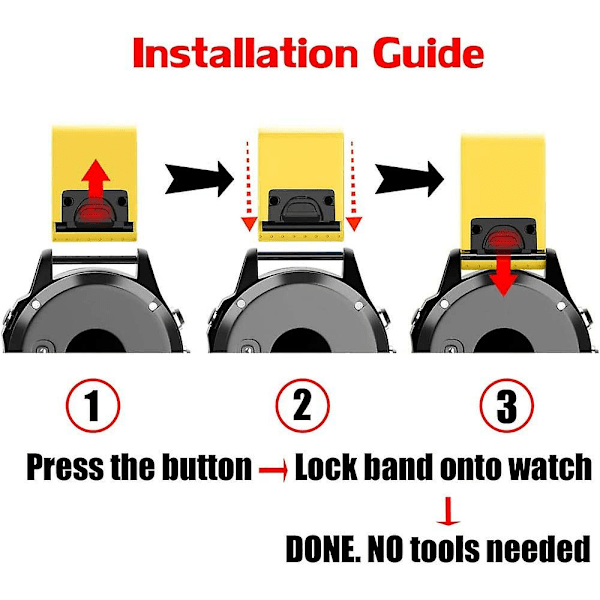 Installation Guide

1

2

3

Press the button → Lock band onto watch

↓

DONE. NO tools needed