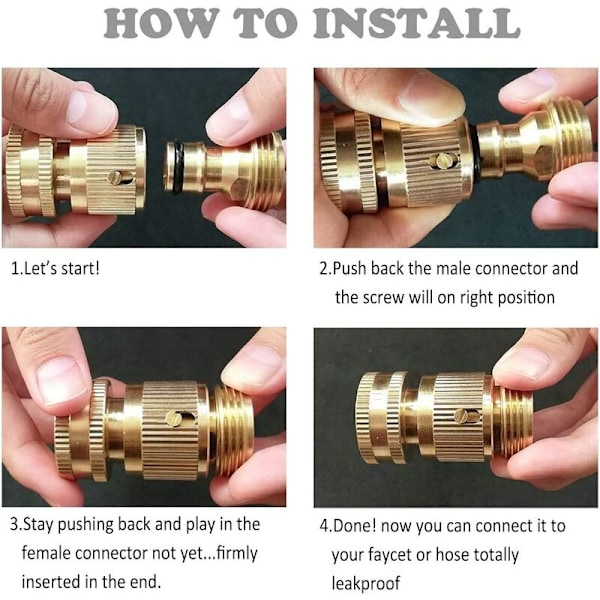 HOW TO INSTALL

1.Let's start!

2.Push back the male connector and the screw will on right position

3.Stay pushing back and play in the female connector not yet...firmly inserted in the end.

4.Done! now you can connect it to your faycet or hose totally leakproof