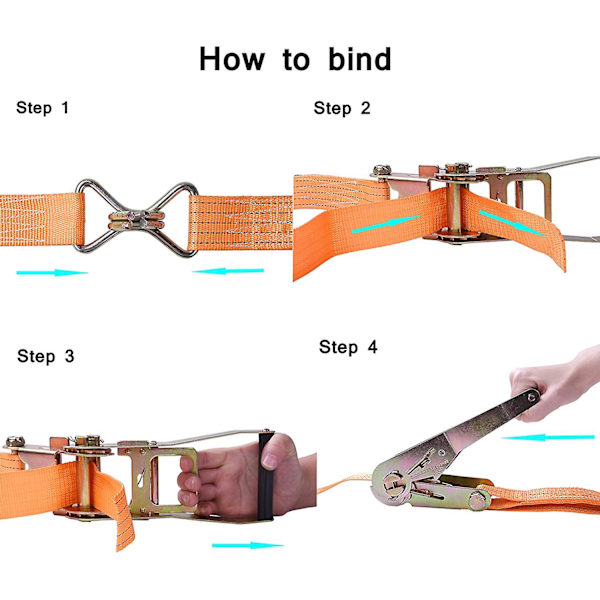 How to bind

Step 1

Step 2

Step 3

Step 4