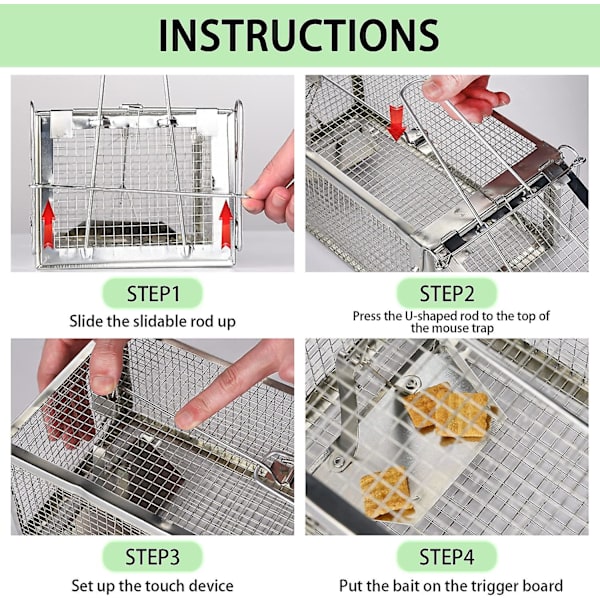 INSTRUCTIONS

STEP1
Slide the slidable rod up

STEP2
Press the U-shaped rod to the top of the mouse trap

STEP3
Set up the touch device

STEP4
Put the bait on the trigger board