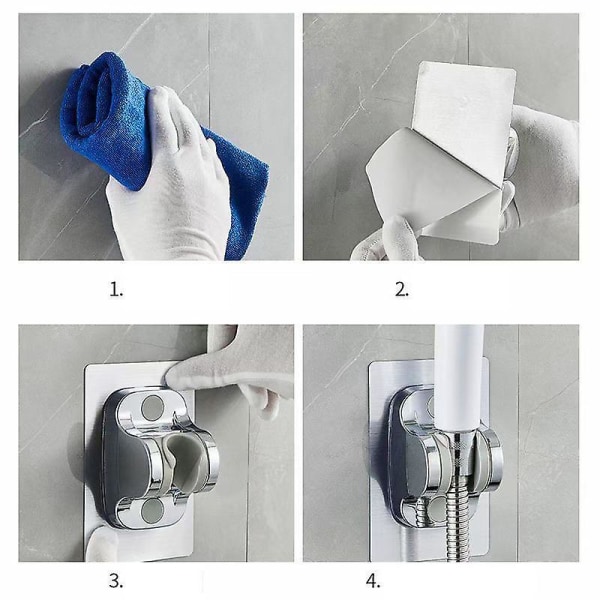 1.

2.

3.

4.