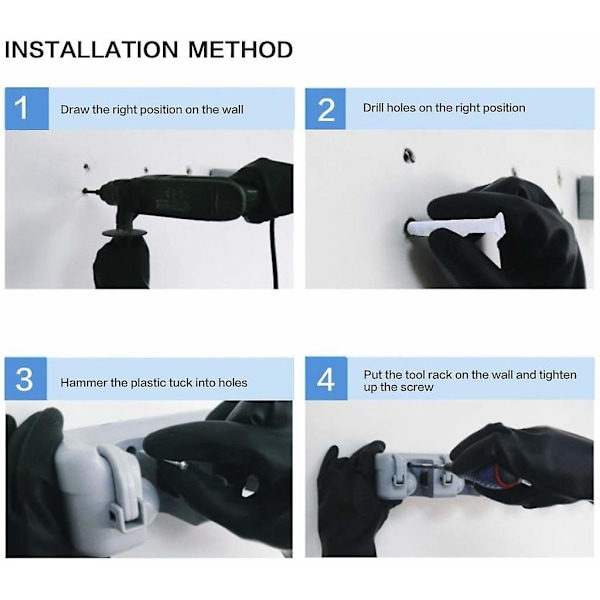 INSTALLATION METHOD

1 Draw the right position on the wall

2 Drill holes on the right position

3 Hammer the plastic tuck into holes

4 Put the tool rack on the wall and tighten up the screw