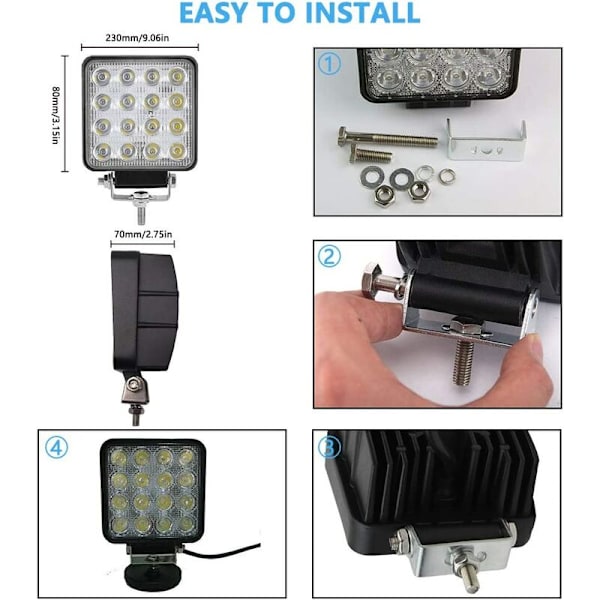 EASY TO INSTALL

230mm/9.06in

80mm/3.15in

70mm/2.75in

①

②

④

③