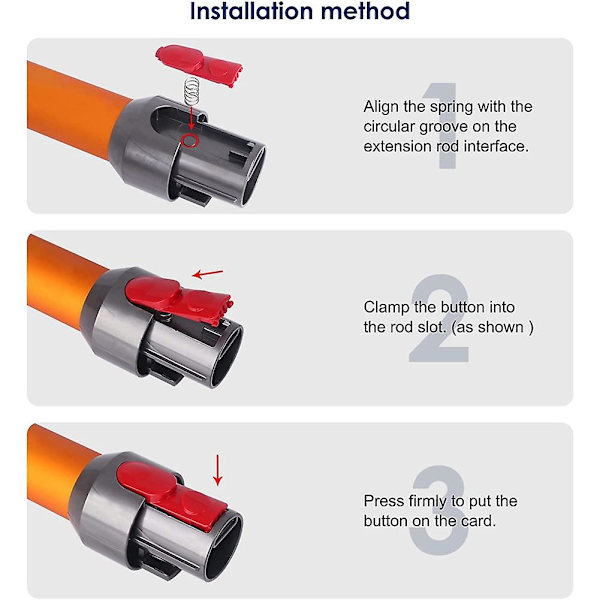 Installation method

1

Align the spring with the circular groove on the extension rod interface.

2

Clamp the button into the rod slot. (as shown )

3

Press firmly to put the button on the card.