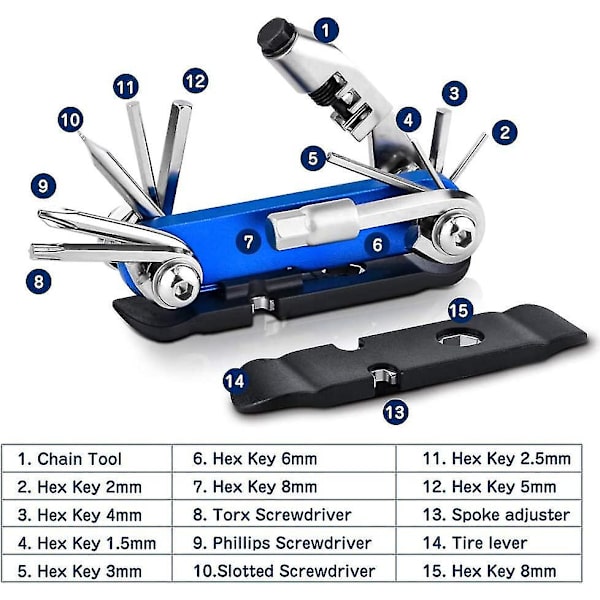 1
11
12
3
10
4
2
5
9
7
6
8
15
14
13

| 1. Chain Tool | 6. Hex Key 6mm | 11. Hex Key 2.5mm |
|---|---|---|
| 2. Hex Key 2mm | 7. Hex Key 8mm | 12. Hex Key 5mm |
| 3. Hex Key 4mm | 8. Torx Screwdriver | 13. Spoke adjuster |
| 4. Hex Key 1.5mm | 9. Phillips Screwdriver | 14. Tire lever |
| 5. Hex Key 3mm | 10.Slotted Screwdriver | 15. Hex Key 8mm |