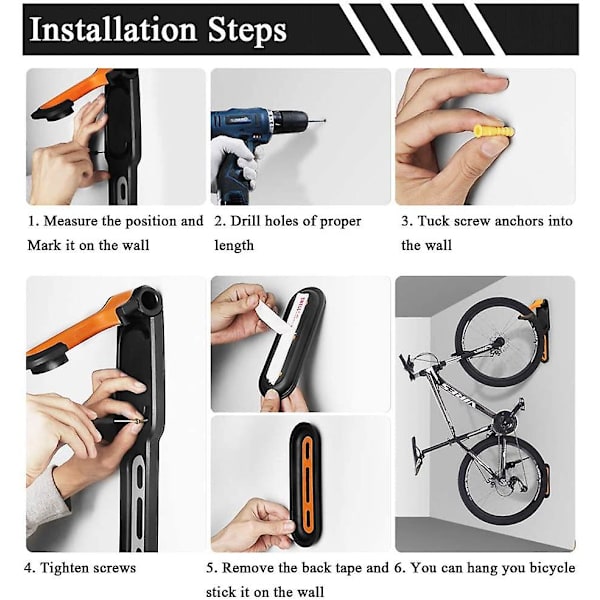 Installation Steps

1. Measure the position and Mark it on the wall

2. Drill holes of proper length

3. Tuck screw anchors into the wall

4. Tighten screws

5. Remove the back tape and stick it on the wall

6. You can hang you bicycle