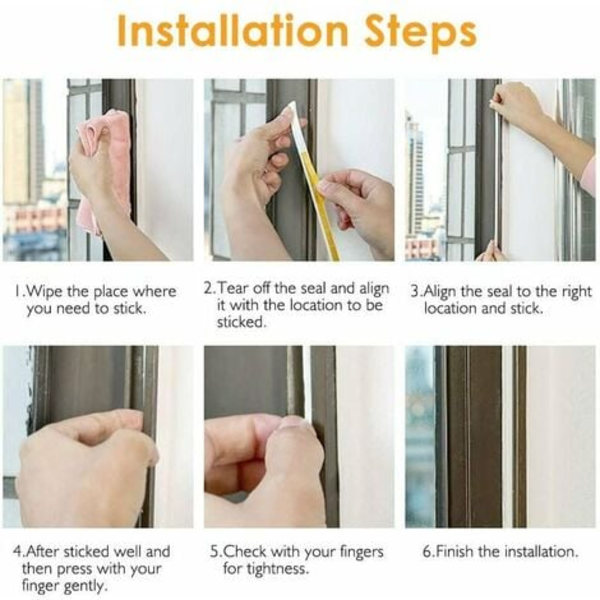 Installation Steps

1.Wipe the place where you need to stick.

2.Tear off the seal and align it with the location to be sticked.

3.Align the seal to the right location and stick.

4.After sticked well and then press with your finger gently.

5.Check with your fingers for tightness.

6.Finish the installation.