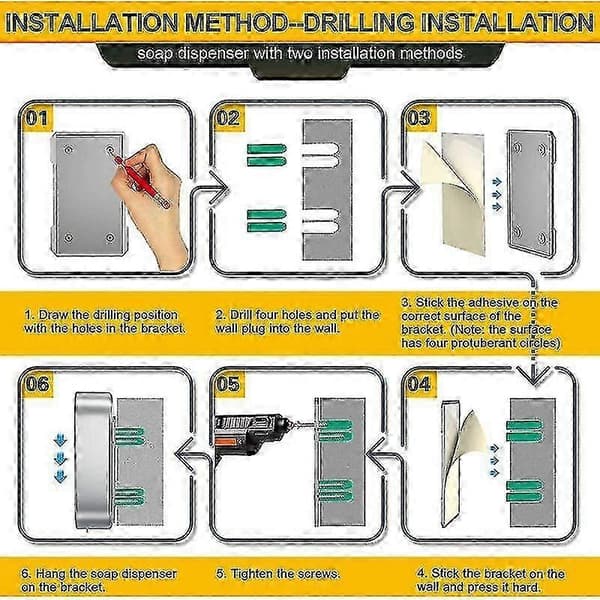 INSTALLATION METHOD--DRILLING INSTALLATION

soap dispenser with two installation methods

01

02

03

1. Draw the drilling position with the holes in the bracket.

2. Drill four holes and put the wall plug into the wall.

3. Stick the adhesive on the correct surface of the bracket. (Note: the surface has four protuberant circles)

06

05

04

6. Hang the soap dispenser on the bracket.

5. Tighten the screws.

4. Stick the bracket on the wall and press it hard.