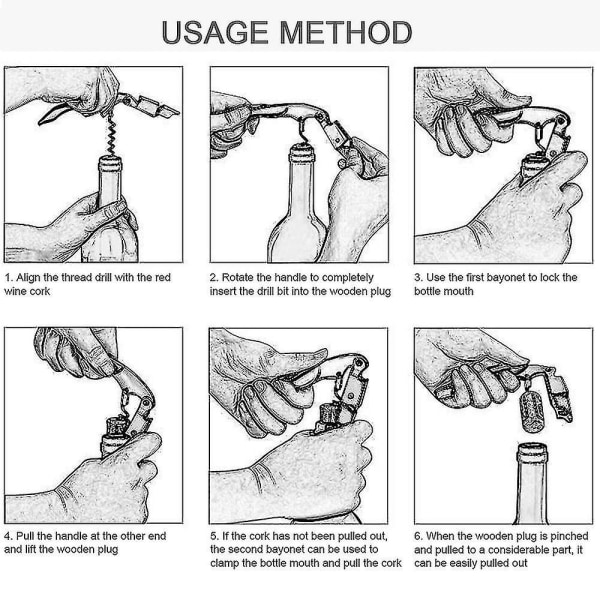 USAGE METHOD

1. Align the thread drill with the red wine cork

2. Rotate the handle to completely insert the drill bit into the wooden plug

3. Use the first bayonet to lock the bottle mouth

4. Pull the handle at the other end and lift the wooden plug

5. If the cork has not been pulled out, the second bayonet can be used to clamp the bottle mouth and pull the cork

6. When the wooden plug is pinched and pulled to a considerable part, it can be easily pulled out