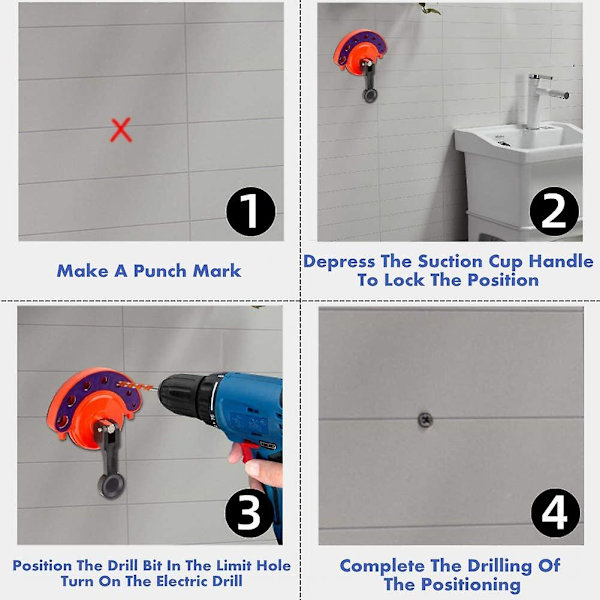 1

Make A Punch Mark

2

Depress The Suction Cup Handle To Lock The Position

3

Position The Drill Bit In The Limit Hole Turn On The Electric Drill

4

Complete The Drilling Of The Positioning