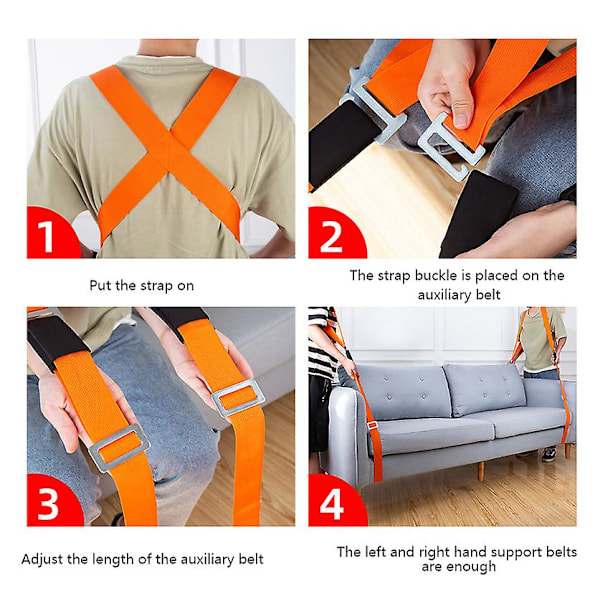 1

Put the strap on

2

The strap buckle is placed on the auxiliary belt

3

Adjust the length of the auxiliary belt

4

The left and right hand support belts are enough