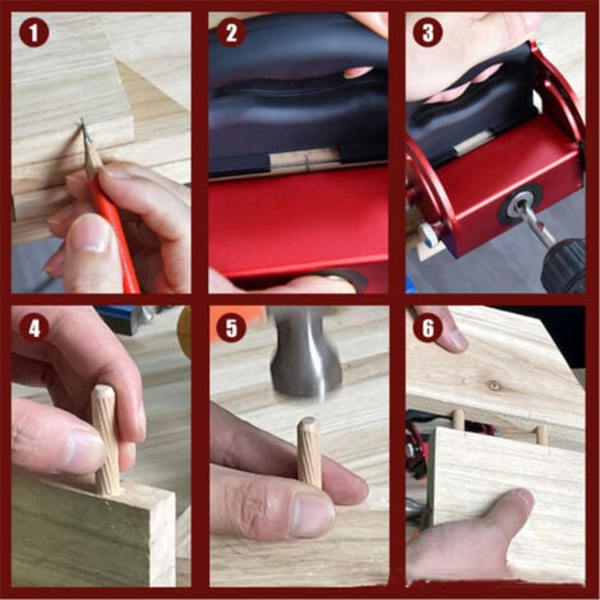 1
2
3
4
5
6